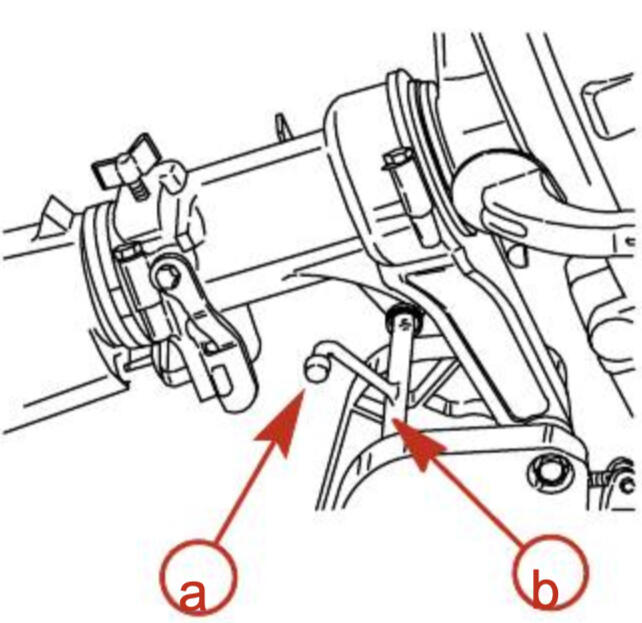 a
b